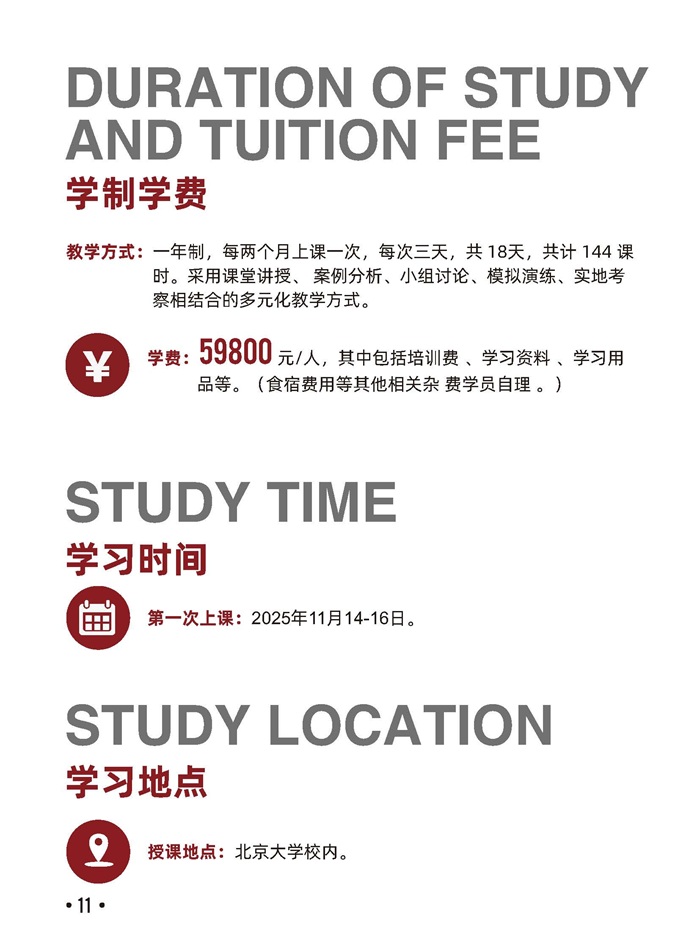 DURATION OF STUDY AND TUITION FEE

学制学费

教学方式：一年制，每两个月上课一次，每次三天，共18天，共计144课时。采用课堂讲授、案例分析、小组讨论、模拟演练、实地考察相结合的多元化教学方式。

¥

学费：59800元/人，其中包括培训费、学习资料、学习用品等。（食宿费用等其他相关杂费学员自理。）

STUDY TIME

学习时间

第一次上课：2025年11月14-16日。

STUDY LOCATION

学习地点

授课地点：北京大学校内。

• 11 •